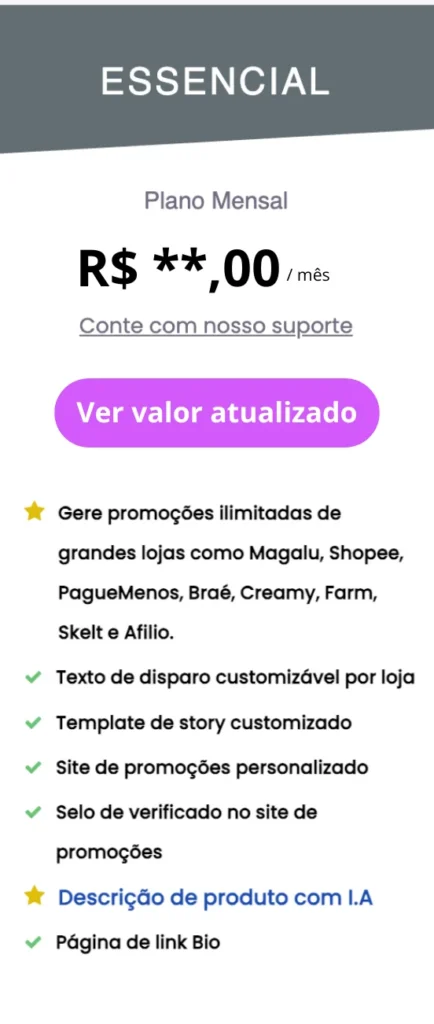 ESSENCIAL

Plano Mensal

R$ **,00 / mês

Conte com nosso suporte

Ver valor atualizado

Gere promoções ilimitadas de grandes lojas como Magalu, Shopee, PagueMenos, Braé, Creamy, Farm, Skelt e Afilio.

Texto de disparo customizável por loja

Template de story customizado

Site de promoções personalizado

Selo de verificado no site de promoções

Descrição de produto com I.A

Página de link Bio