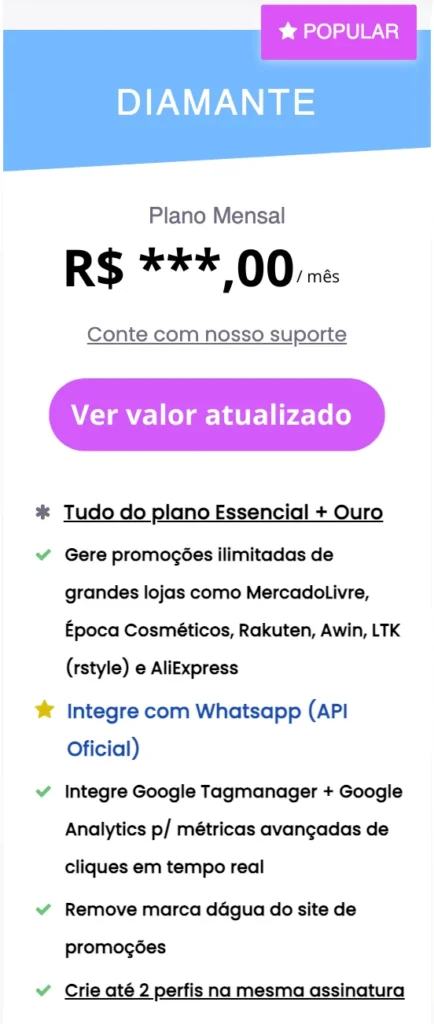 POPULAR

DIAMANTE

Plano Mensal

R$ ***,00 / mês

Conte com nosso suporte

Ver valor atualizado

Tudo do plano Essencial + Ouro

Gere promoções ilimitadas de grandes lojas como MercadoLivre, Época Cosméticos, Rakuten, Awin, LTK (rstyle) e AliExpress

Integre com Whatsapp (API Oficial)

Integre Google Tagmanager + Google Analytics p/ métricas avançadas de cliques em tempo real

Remove marca dágua do site de promoções

Crie até 2 perfis na mesma assinatura